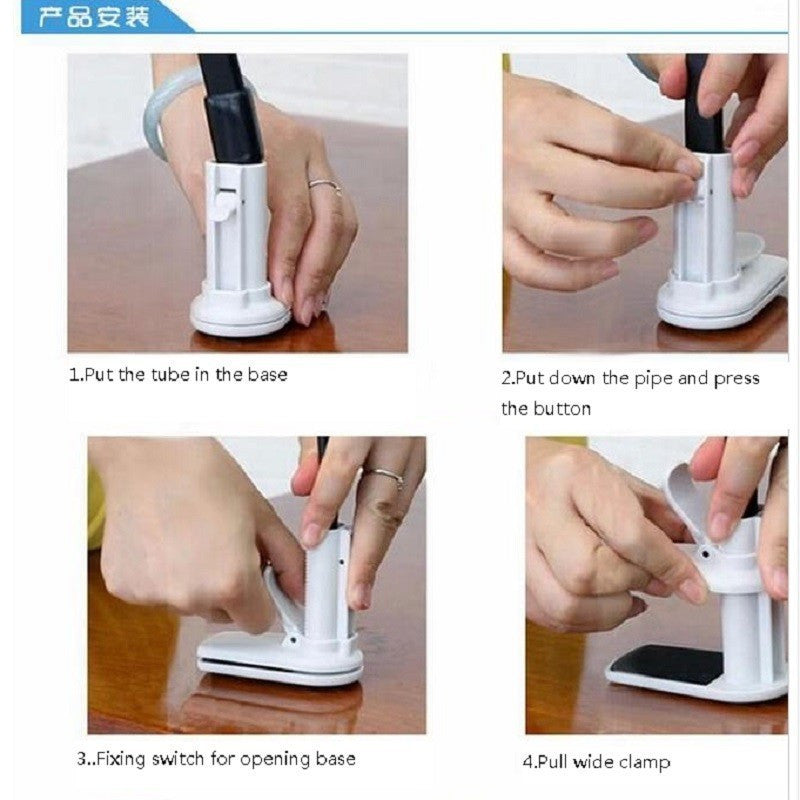 产品安装

1.Put the tube in the base

2.Put down the pipe and press the button

3..Fixing switch for opening base

4.Pull wide clamp